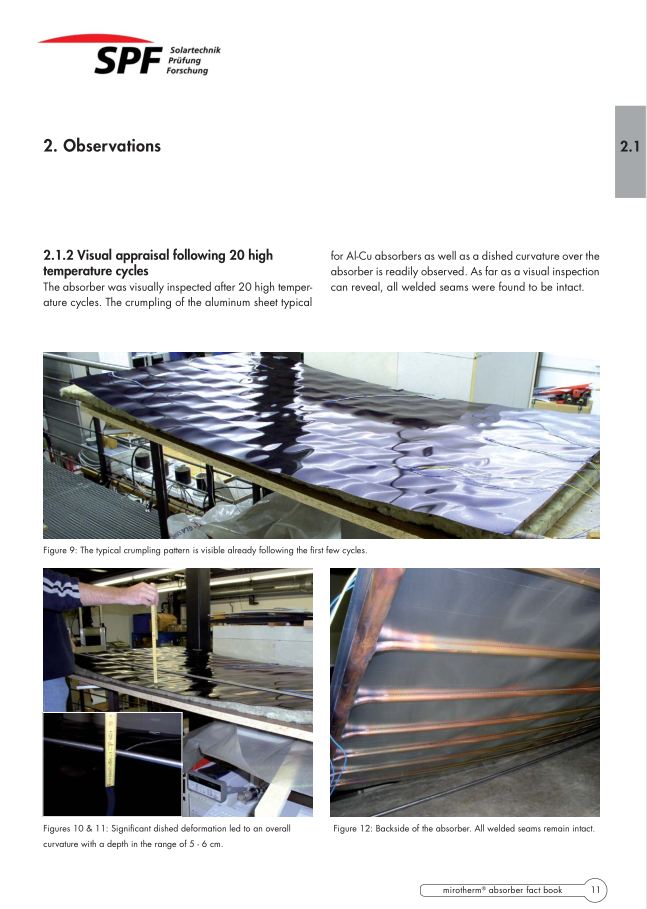 SPF Solartechnik Prüfung Forschung

2. Observations

2.1

2.1.2 Visual appraisal following 20 high temperature cycles
The absorber was visually inspected after 20 high temperature cycles. The crumpling of the aluminum sheet typical for Al-Cu absorbers as well as a dished curvature over the absorber is readily observed. As far as a visual inspection can reveal, all welded seams were found to be intact.

Figure 9: The typical crumpling pattern is visible already following the first few cycles.

Figures 10 & 11: Significant dished deformation led to an overall curvature with a depth in the range of 5 - 6 cm.

Figure 12: Backside of the absorber. All welded seams remain intact.

mirotherm® absorber fact book 11